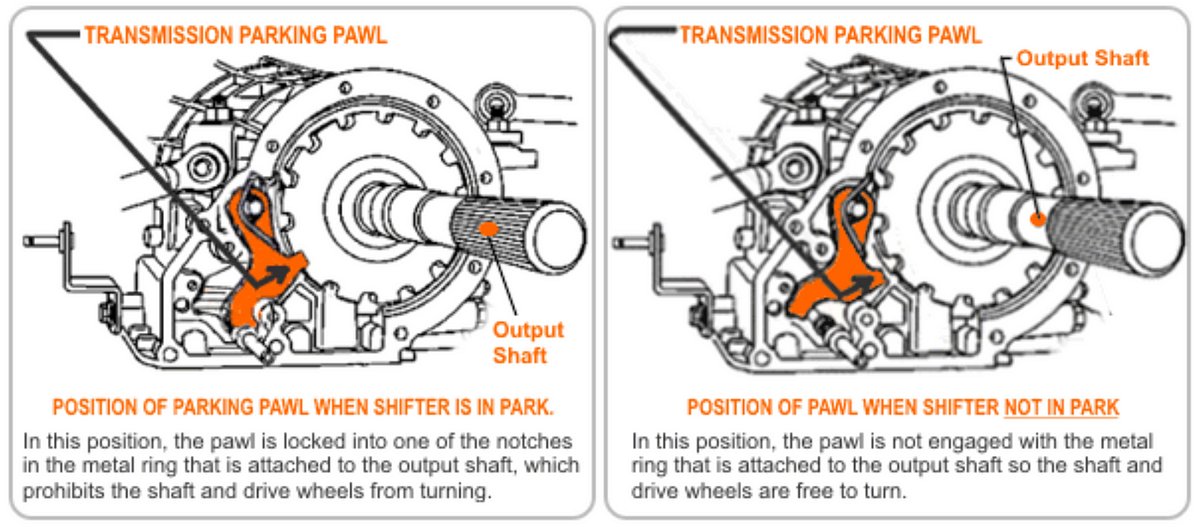 TRANSMISSION PARKING PAWL

Output Shaft

POSITION OF PARKING PAWL WHEN SHIFTER IS IN PARK.

In this position, the pawl is locked into one of the notches in the metal ring that is attached to the output shaft, which prohibits the shaft and drive wheels from turning.

TRANSMISSION PARKING PAWL

Output Shaft

POSITION OF PAWL WHEN SHIFTER NOT IN PARK

In this position, the pawl is not engaged with the metal ring that is attached to the output shaft so the shaft and drive wheels are free to turn.